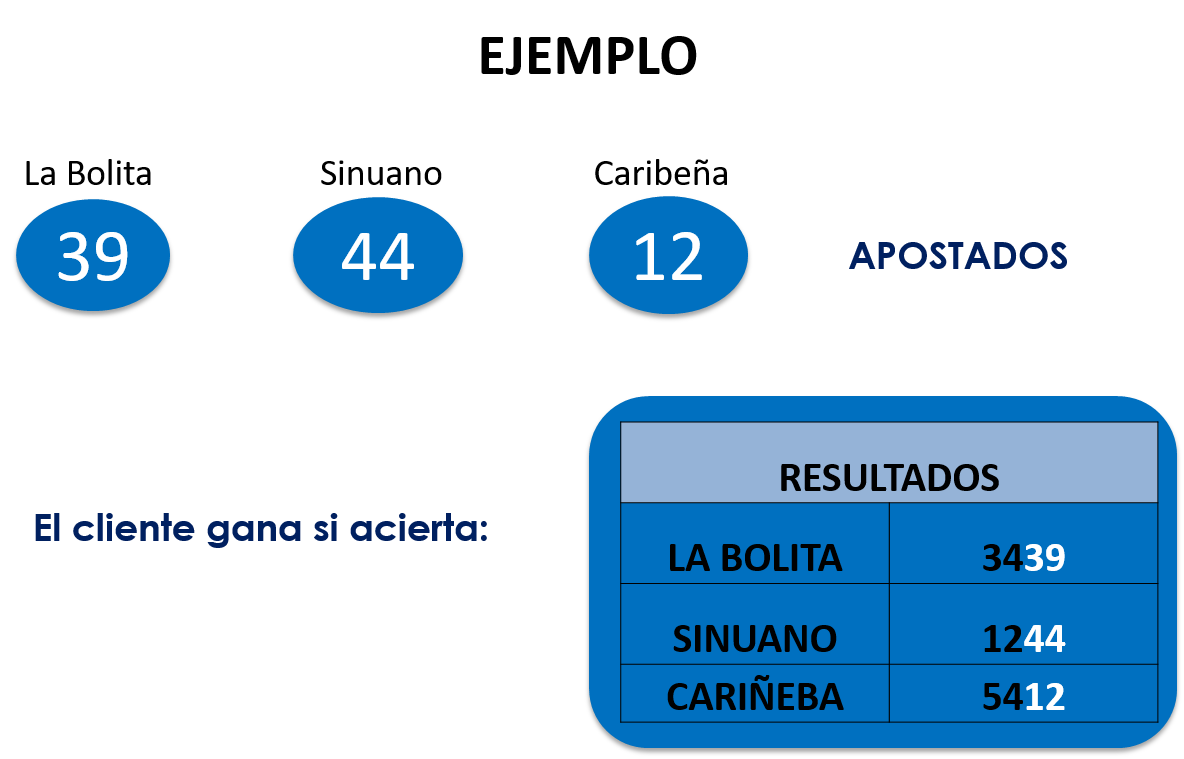 EJEMPLO

La Bolita
39

Sinuano
44

Caribeña
12

APOSTADOS

El cliente gana si acierta:

| RESULTADOS | |
|---|---|
| LA BOLITA | 3439 |
| SINUANO | 1244 |
| CARIÑEBA | 5412 |